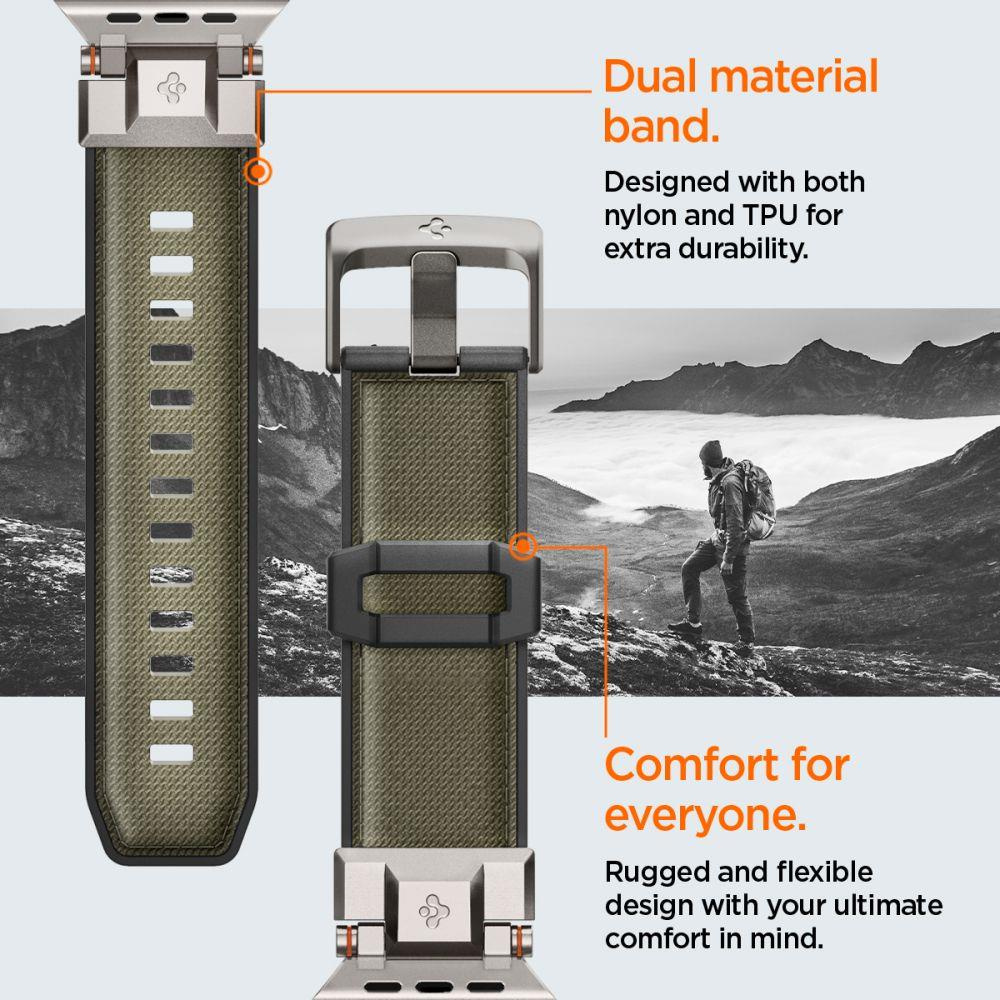 Dual material band.

Designed with both nylon and TPU for extra durability.

Comfort for everyone.

Rugged and flexible design with your ultimate comfort in mind.