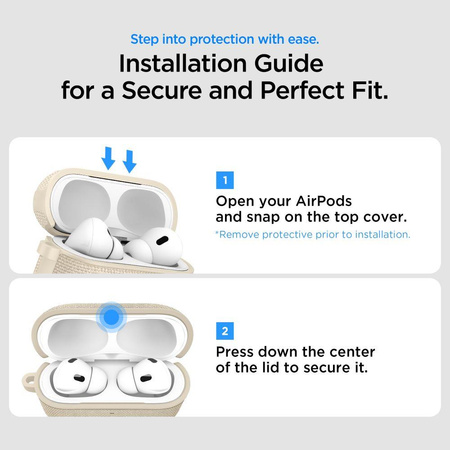 Step into protection with ease.

Installation Guide
for a Secure and Perfect Fit.

1

Open your AirPods
and snap on the top cover.

*Remove protective prior to installation.

2

Press down the center
of the lid to secure it.