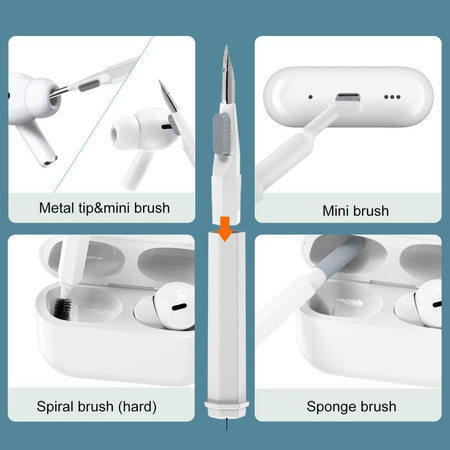 Metal tip&mini brush

Mini brush

Spiral brush (hard)

Sponge brush