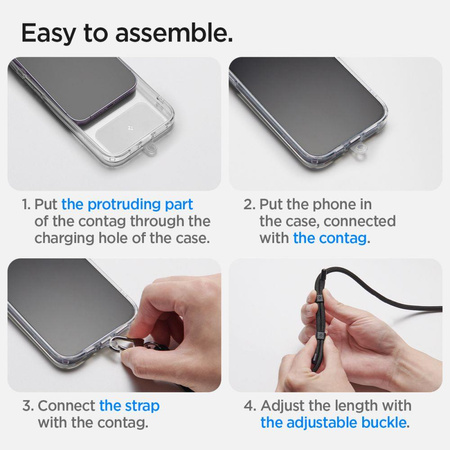 Easy to assemble.

1. Put the protruding part of the contag through the charging hole of the case.

2. Put the phone in the case, connected with the contag.

3. Connect the strap with the contag.

4. Adjust the length with the adjustable buckle.